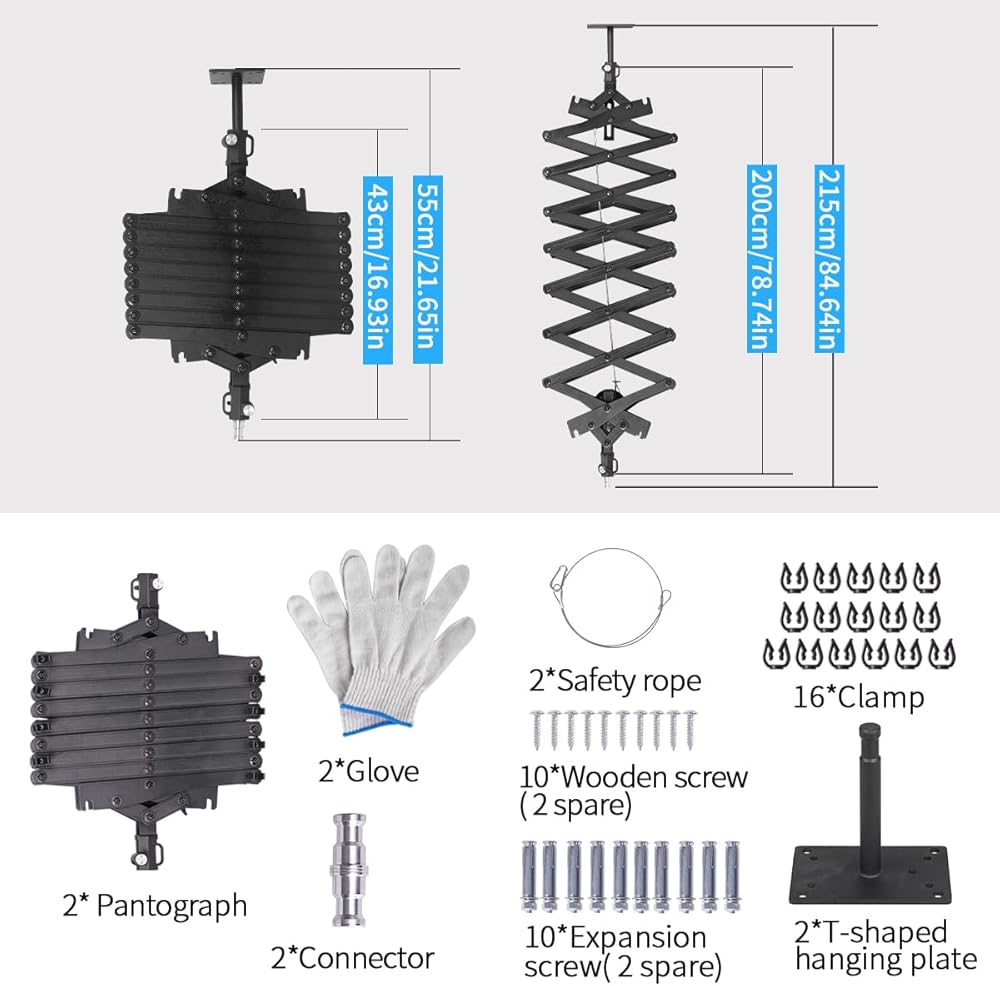 43cm/16.93in
55cm/21.65in
200cm/78.74in
215cm/84.64in

2* Pantograph

2*Glove

2*Connector

2*Safety rope

10*Wooden screw ( 2 spare)

10*Expansion screw( 2 spare)

16*Clamp

2*T-shaped hanging plate