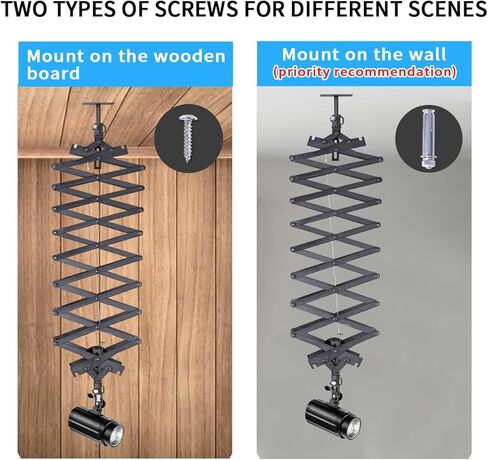 TWO TYPES OF SCREWS FOR DIFFERENT SCENES

Mount on the wooden board

Mount on the wall
(priority recommendation)