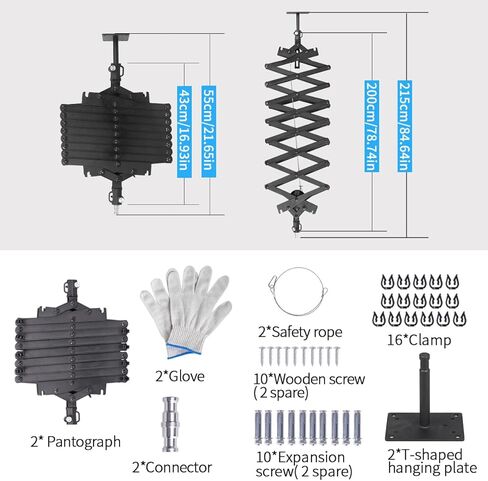 43cm/16.93in
55cm/21.65in
200cm/78.74in
215cm/84.64in

2* Pantograph

2*Glove

2*Connector

2*Safety rope

10*Wooden screw ( 2 spare)

10*Expansion screw( 2 spare)

16*Clamp

2*T-shaped hanging plate