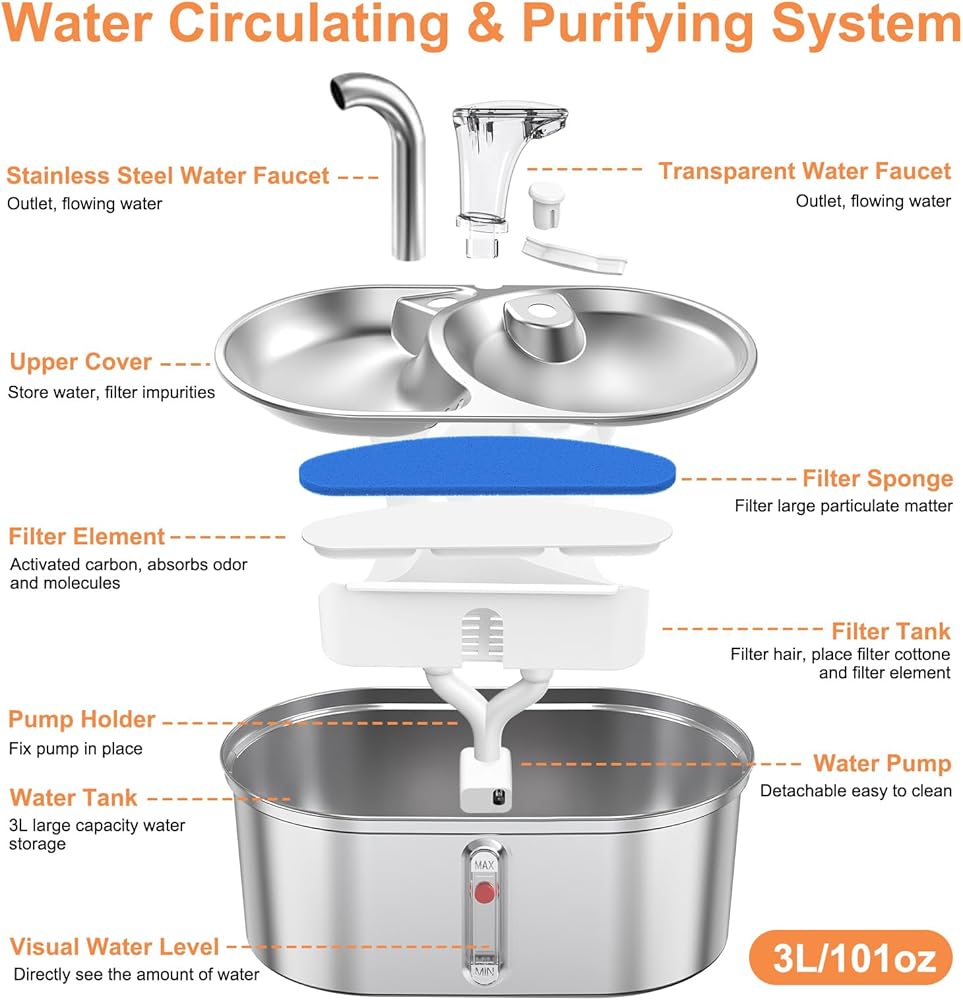 Water Circulating & Purifying System

Stainless Steel Water Faucet
Outlet, flowing water

Transparent Water Faucet
Outlet, flowing water

Upper Cover
Store water, filter impurities

Filter Sponge
Filter large particulate matter

Filter Element
Activated carbon, absorbs odor and molecules

Filter Tank
Filter hair, place filter cottone and filter element

Pump Holder
Fix pump in place

Water Pump
Detachable easy to clean

Water Tank
3L large capacity water storage

MAX

MIN

Visual Water Level
Directly see the amount of water

3L/101oz