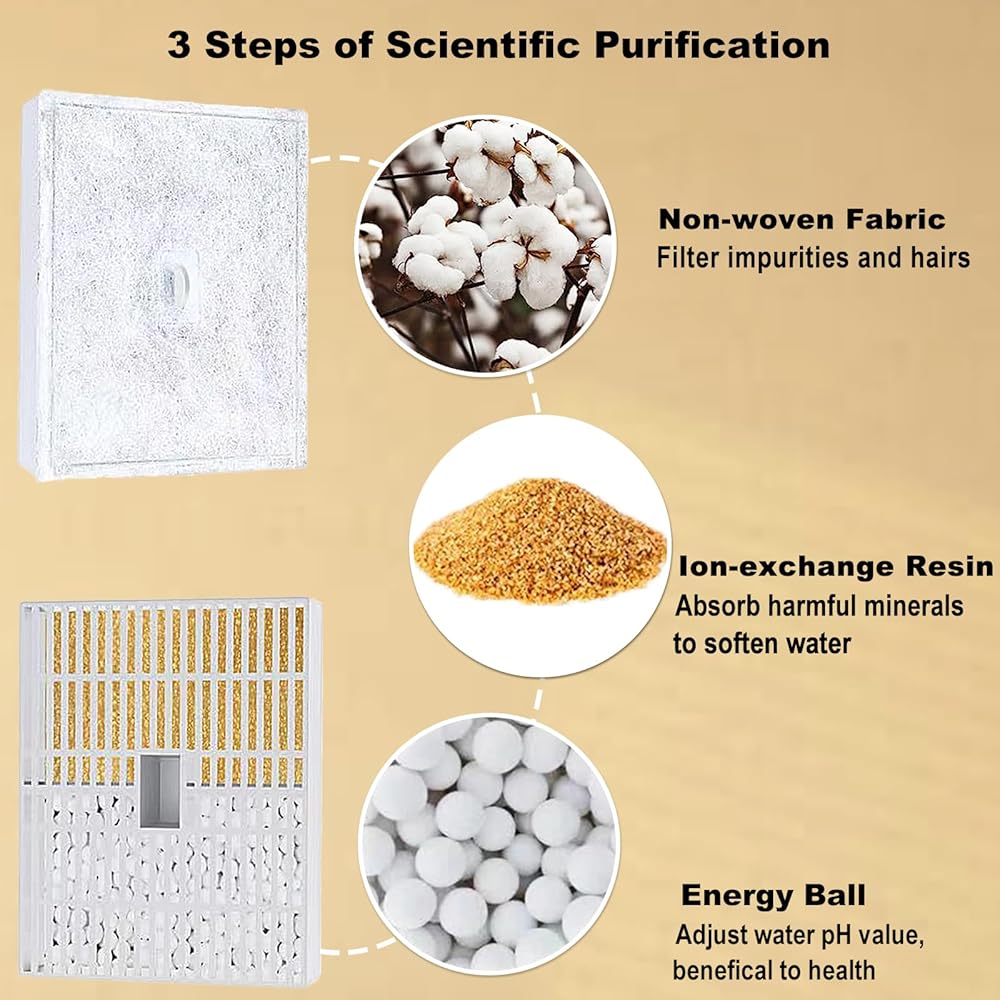 3 Steps of Scientific Purification

Non-woven Fabric
Filter impurities and hairs

Ion-exchange Resin
Absorb harmful minerals to soften water

Energy Ball
Adjust water pH value, benefical to health