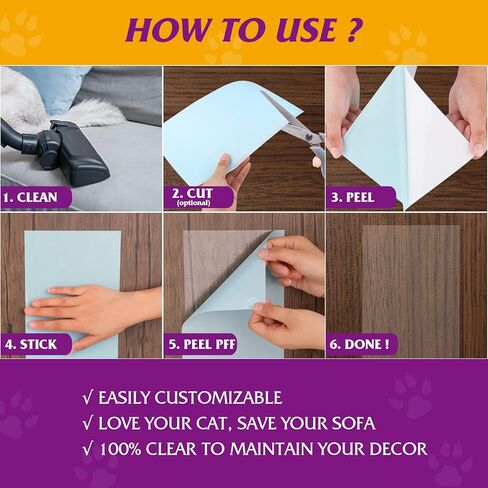 HOW TO USE ?

1. CLEAN

2. CUT
(optional)

3. PEEL

4. STICK

5. PEEL PFF

6. DONE !

√ EASILY CUSTOMIZABLE
√ LOVE YOUR CAT, SAVE YOUR SOFA
√ 100% CLEAR TO MAINTAIN YOUR DECOR