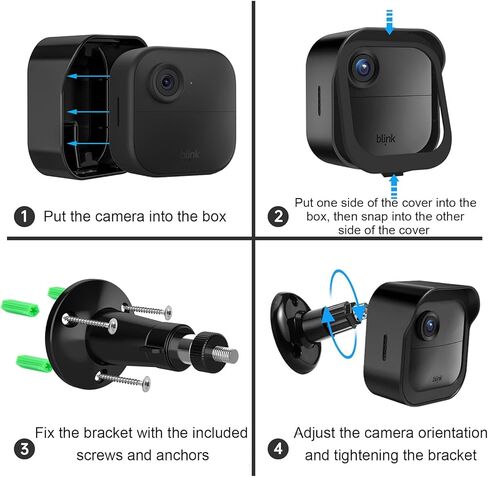 blink

1 Put the camera into the box

blink

2 Put one side of the cover into the box, then snap into the other side of the cover

3 Fix the bracket with the included screws and anchors

blink

4 Adjust the camera orientation and tightening the bracket