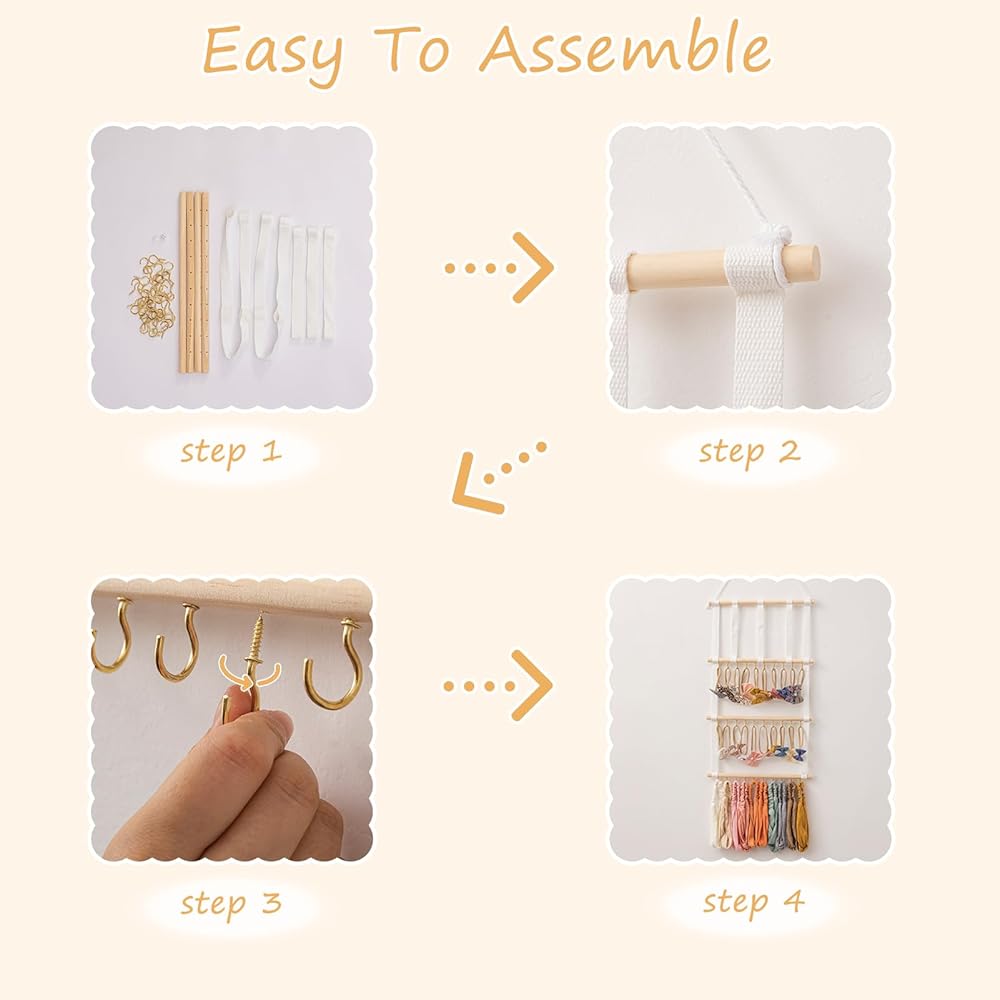 Easy To Assemble

step 1

step 2

step 3

step 4