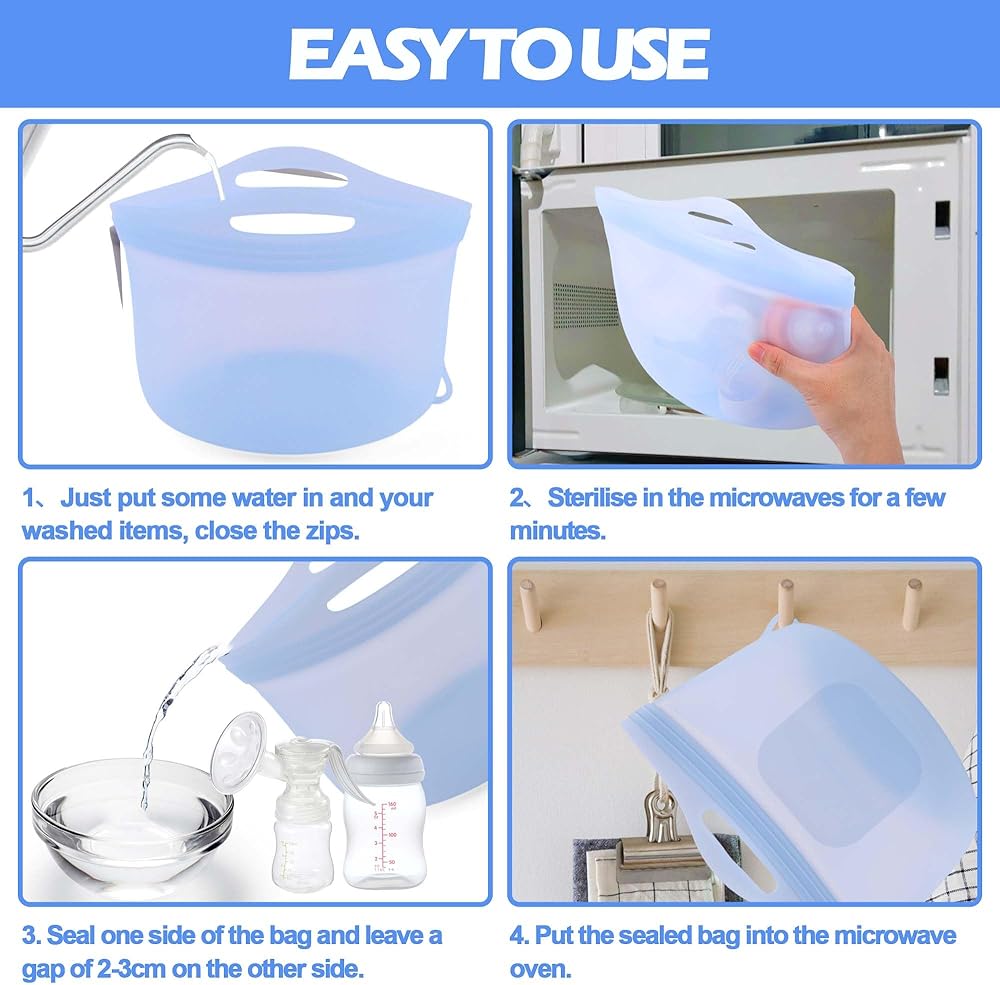 EASY TO USE

1、Just put some water in and your washed items, close the zips.

2、Sterilise in the microwaves for a few minutes.

3. Seal one side of the bag and leave a gap of 2-3cm on the other side.

4. Put the sealed bag into the microwave oven.