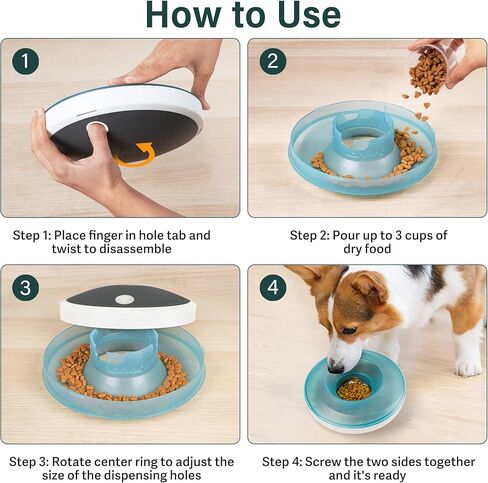 How to Use

1

Step 1: Place finger in hole tab and twist to disassemble

2

Step 2: Pour up to 3 cups of dry food

3

Step 3: Rotate center ring to adjust the size of the dispensing holes

4

Step 4: Screw the two sides together and it's ready