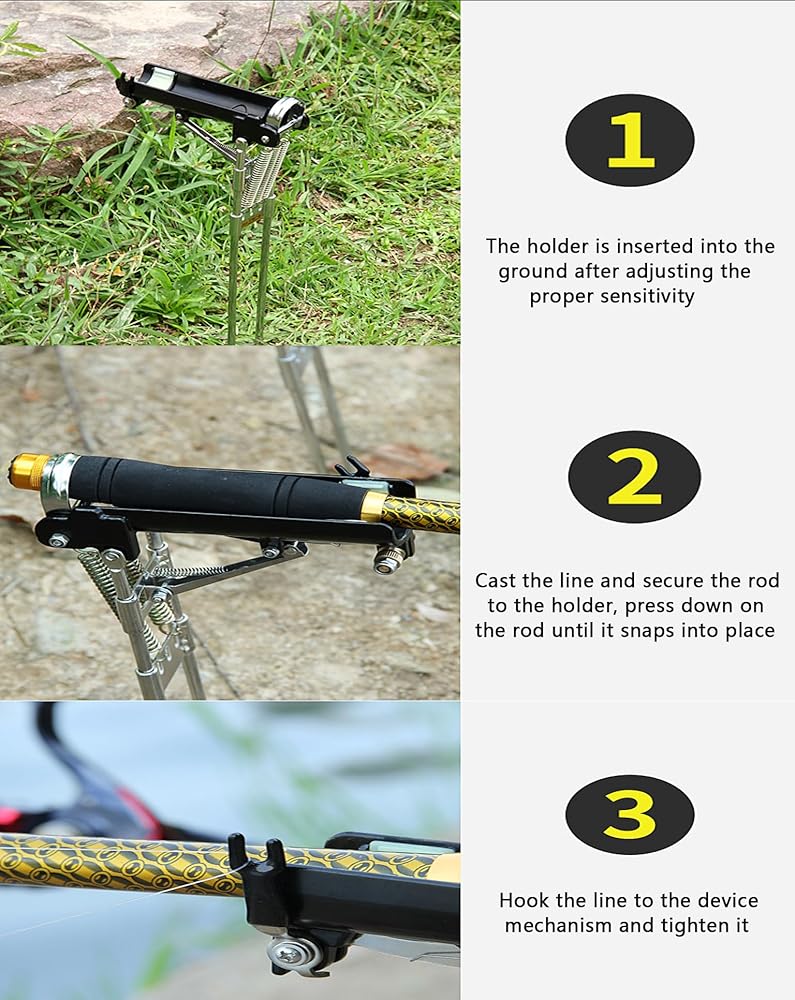 1

The holder is inserted into the ground after adjusting the proper sensitivity

2

Cast the line and secure the rod to the holder, press down on the rod until it snaps into place

3

Hook the line to the device mechanism and tighten it