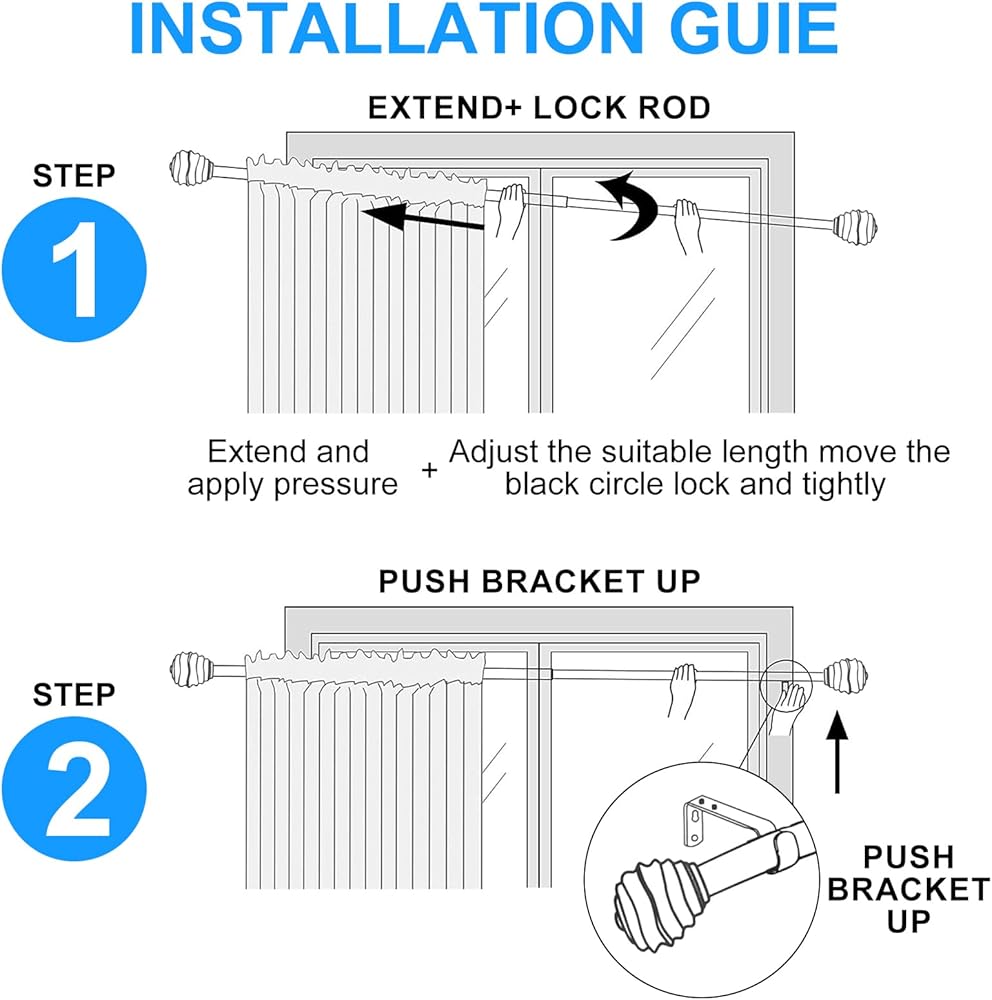 INSTALLATION GUIE

EXTEND+ LOCK ROD

STEP 1

Extend and apply pressure + Adjust the suitable length move the black circle lock and tightly

PUSH BRACKET UP

STEP 2

PUSH BRACKET UP