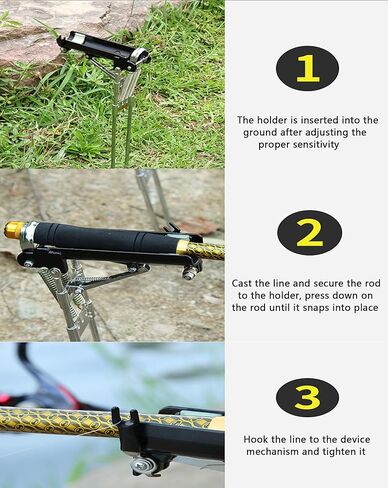 1

The holder is inserted into the ground after adjusting the proper sensitivity

2

Cast the line and secure the rod to the holder, press down on the rod until it snaps into place

3

Hook the line to the device mechanism and tighten it