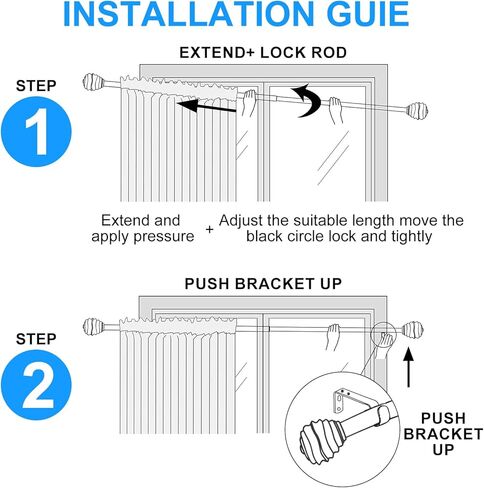 INSTALLATION GUIE

EXTEND+ LOCK ROD

STEP
1

Extend and apply pressure + Adjust the suitable length move the black circle lock and tightly

PUSH BRACKET UP

STEP
2

PUSH BRACKET UP