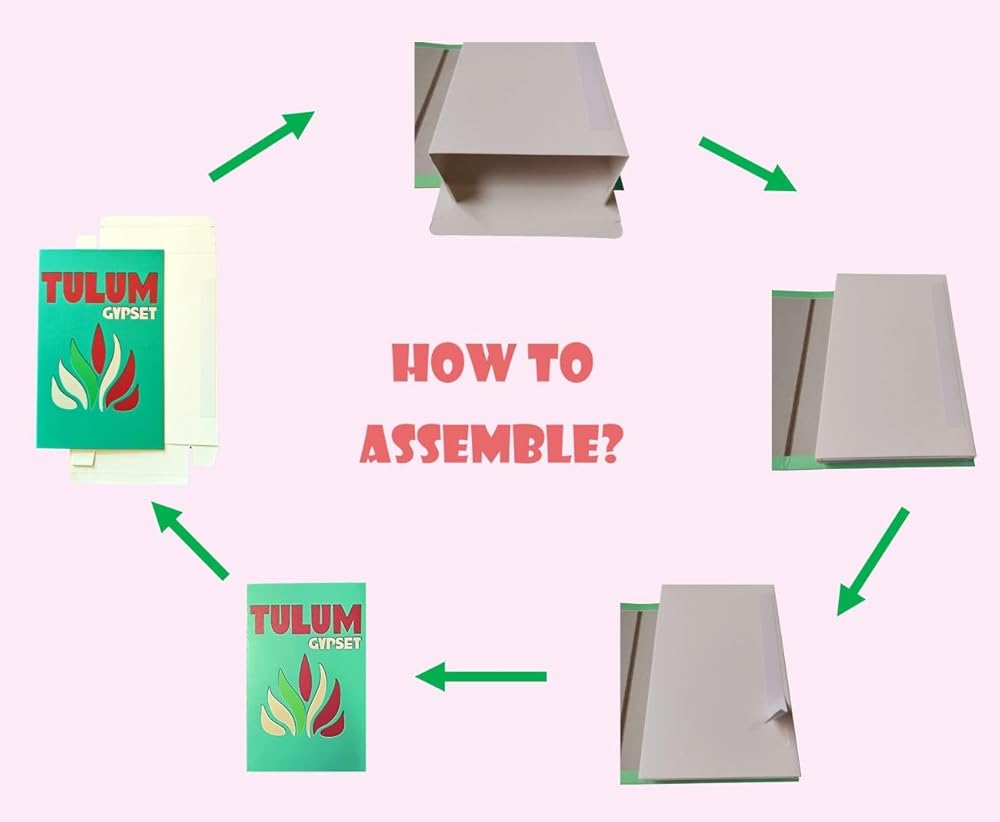 TULUM
GYPSET

HOW TO
ASSEMBLE?

TULUM
GYPSET