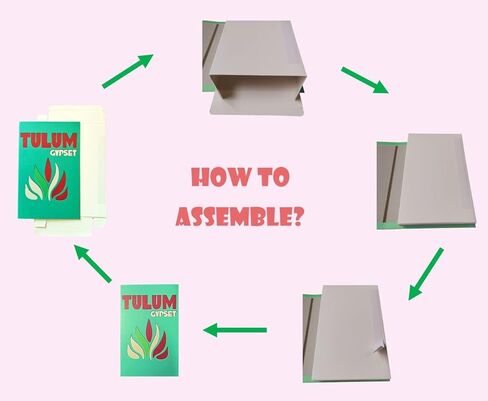 TULUM
GYPSET

HOW TO
ASSEMBLE?

TULUM
GYPSET