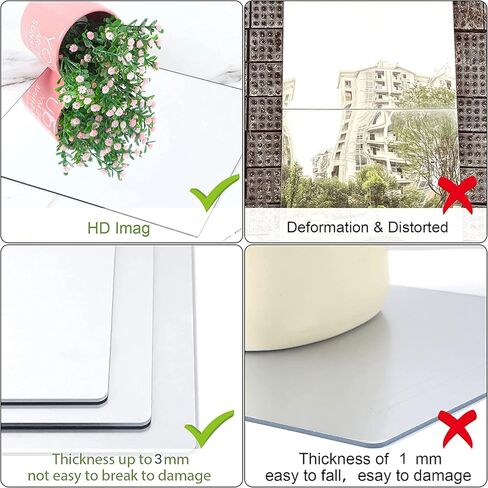 HD Imag

Deformation & Distorted

Thickness up to 3mm
not easy to break to damage

Thickness of 1 mm
easy to fall, esay to damage