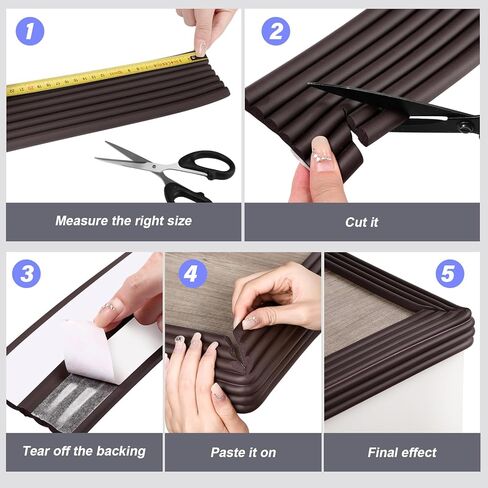 1

Measure the right size

2

Cut it

3

Tear off the backing

4

Paste it on

5

Final effect