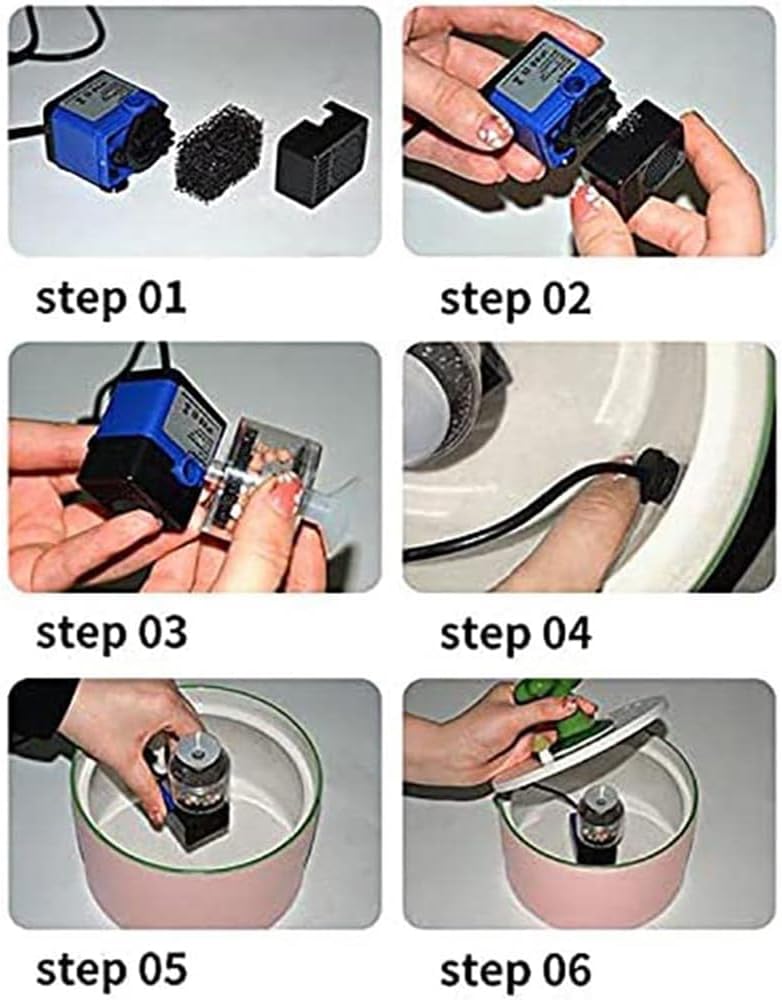 step 01

step 02

step 03

step 04

step 05

step 06