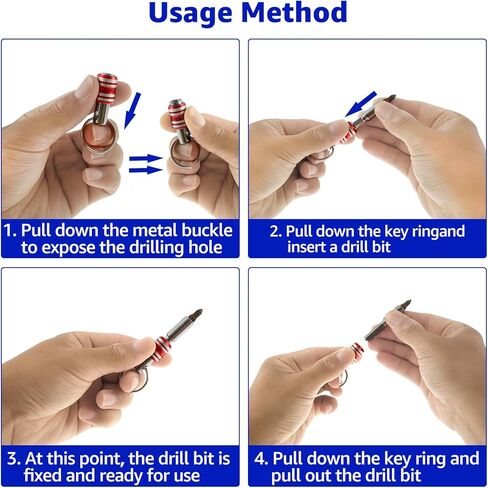 Usage Method

1. Pull down the metal buckle to expose the drilling hole

2. Pull down the key ringand insert a drill bit

3. At this point, the drill bit is fixed and ready for use

4. Pull down the key ring and pull out the drill bit