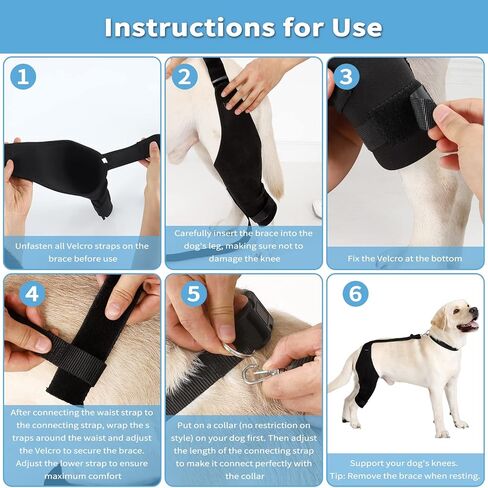 Instructions for Use

1

Unfasten all Velcro straps on the brace before use

2

Carefully insert the brace into the dog's leg, making sure not to damage the knee

3

Fix the Velcro at the bottom

4

After connecting the waist strap to the connecting strap, wrap the s traps around the waist and adjust the Velcro to secure the brace. Adjust the lower strap to ensure maximum comfort

5

Put on a collar (no restriction on style) on your dog first. Then adjust the length of the connecting strap to make it connect perfectly with the collar

6

Support your dog's knees.
Tip: Remove the brace when resting.