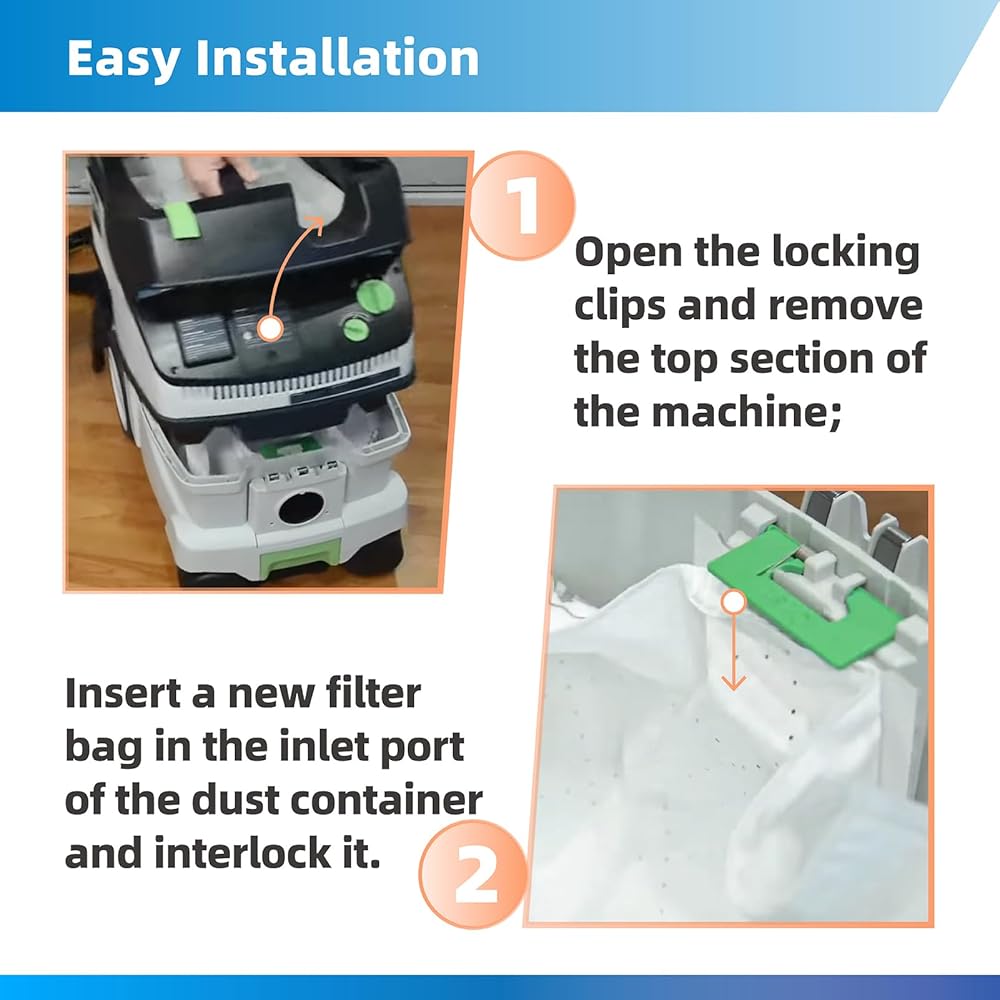 Easy Installation

1

Open the locking clips and remove the top section of the machine;

Insert a new filter bag in the inlet port of the dust container and interlock it.

2