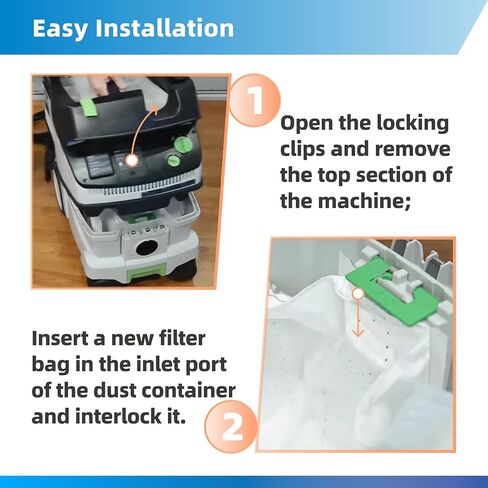 Easy Installation

1

Open the locking clips and remove the top section of the machine;

Insert a new filter bag in the inlet port of the dust container and interlock it.

2