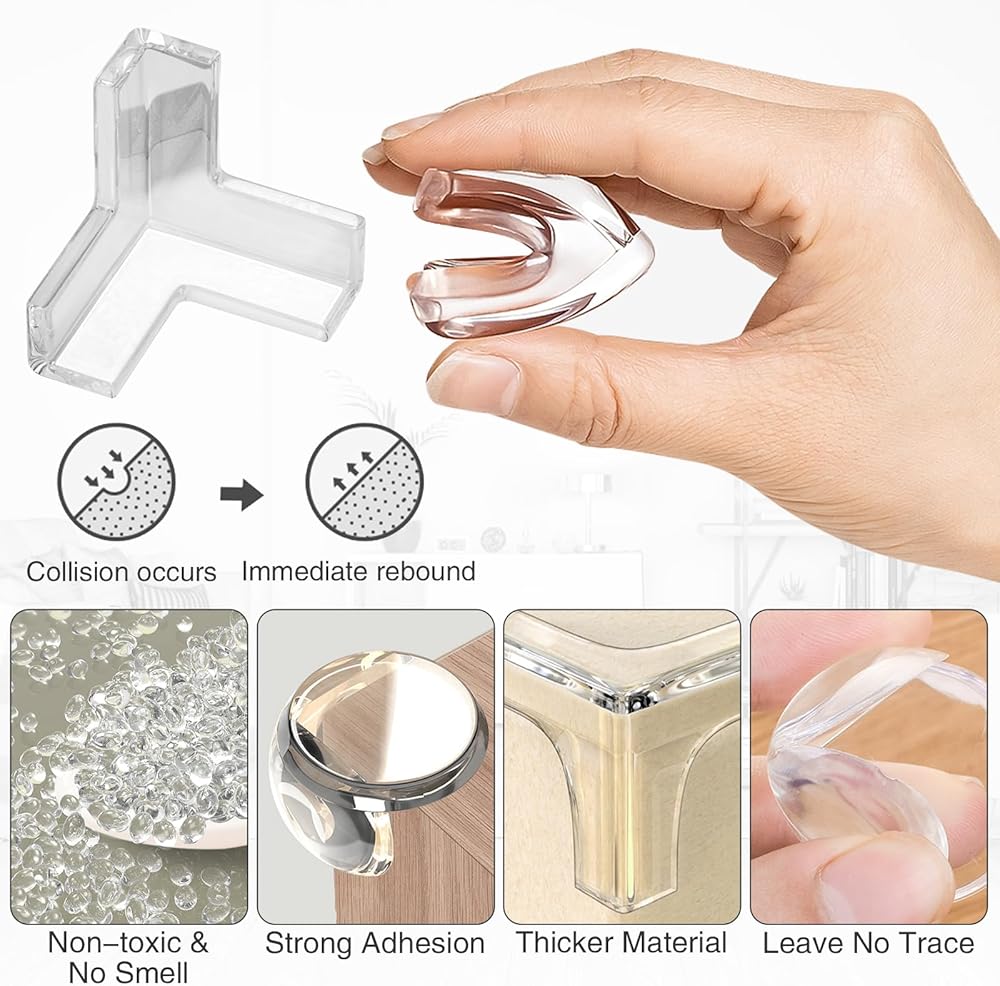 Collision occurs

Immediate rebound

Non–toxic & No Smell

Strong Adhesion

Thicker Material

Leave No Trace