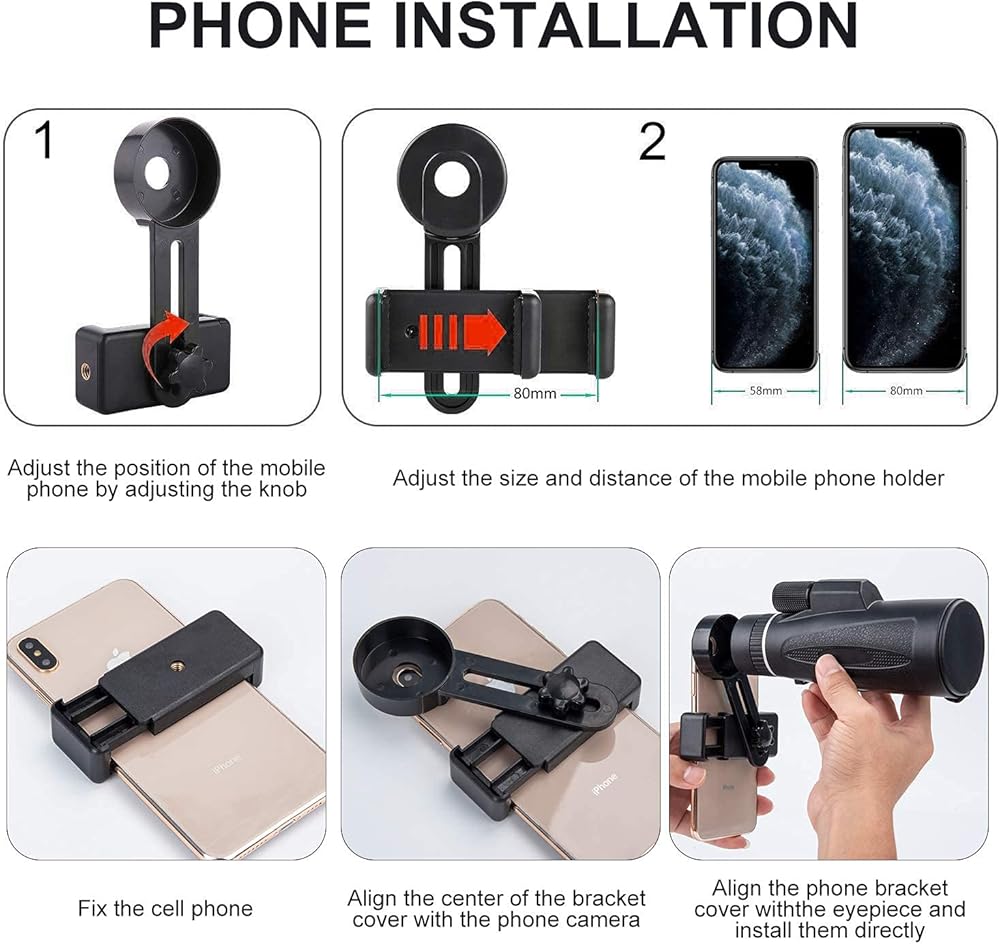 PHONE INSTALLATION

1

2

80mm

58mm

80mm

Adjust the position of the mobile phone by adjusting the knob

Adjust the size and distance of the mobile phone holder

iPhone

iPhone

Fix the cell phone

Align the center of the bracket cover with the phone camera

Align the phone bracket cover withthe eyepiece and install them directly