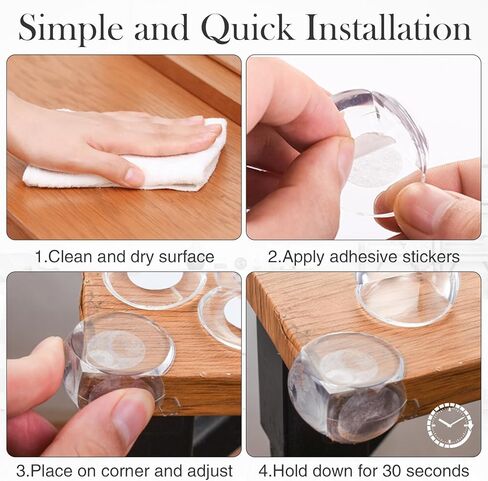 Simple and Quick Installation

1.Clean and dry surface

2.Apply adhesive stickers

3.Place on corner and adjust

4.Hold down for 30 seconds