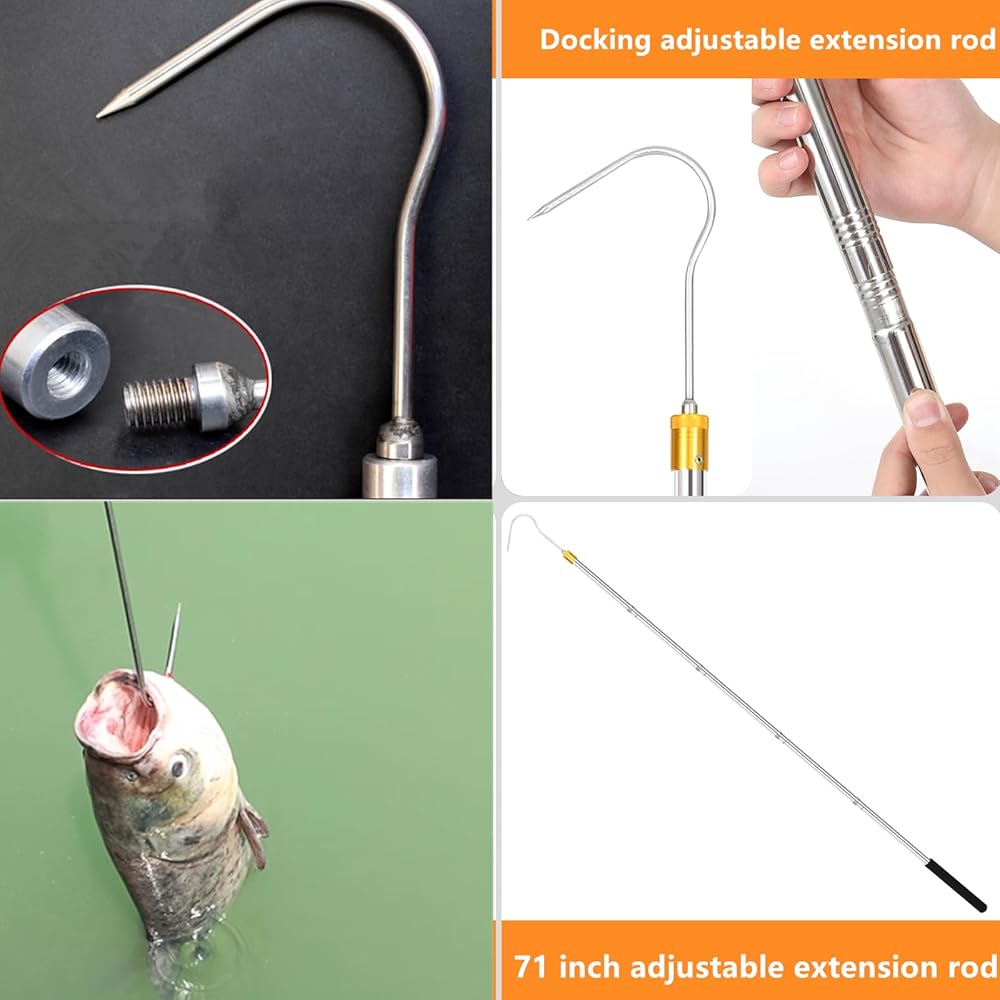 Docking adjustable extension rod

71 inch adjustable extension rod