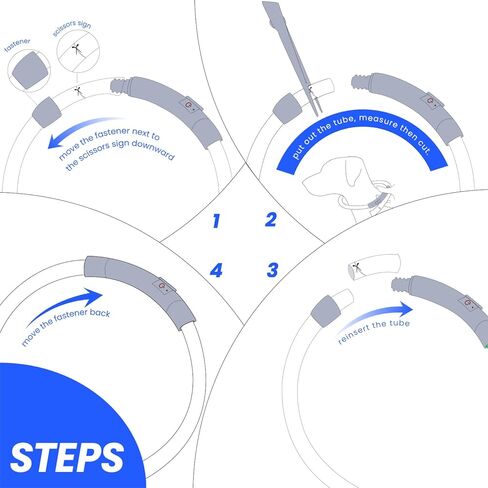 fastener

scissors sign

move the fastener next to the scissors sign downward

put out the tube, measure then cut.

1

2

4

3

move the fastener back

reinsert the tube

STEPS