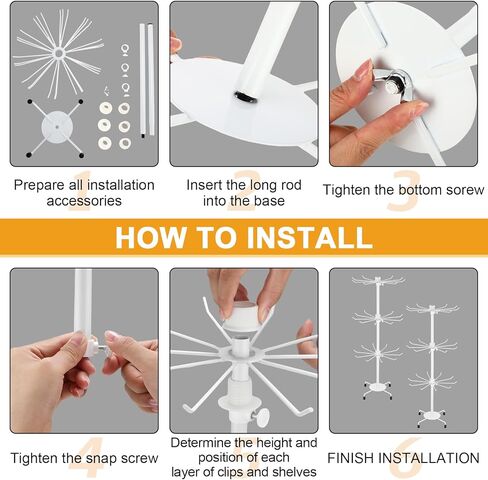 1
Prepare all installation accessories

2
Insert the long rod into the base

3
Tighten the bottom sorew

HOW TO INSTALL

4
Tighten the snap screw

5
Determine the height and position of each layer of clips and shelves

6
FINISH INSTALLATION