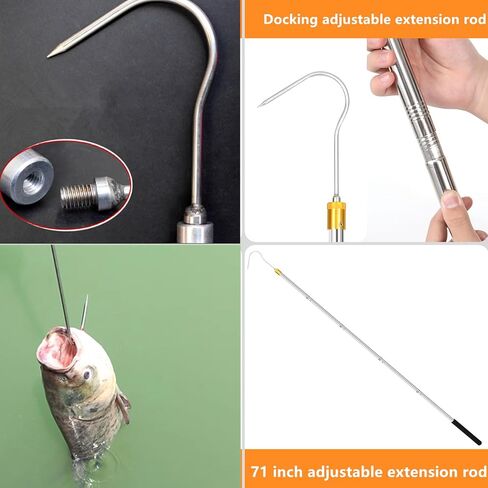 Docking adjustable extension rod

71 inch adjustable extension rod