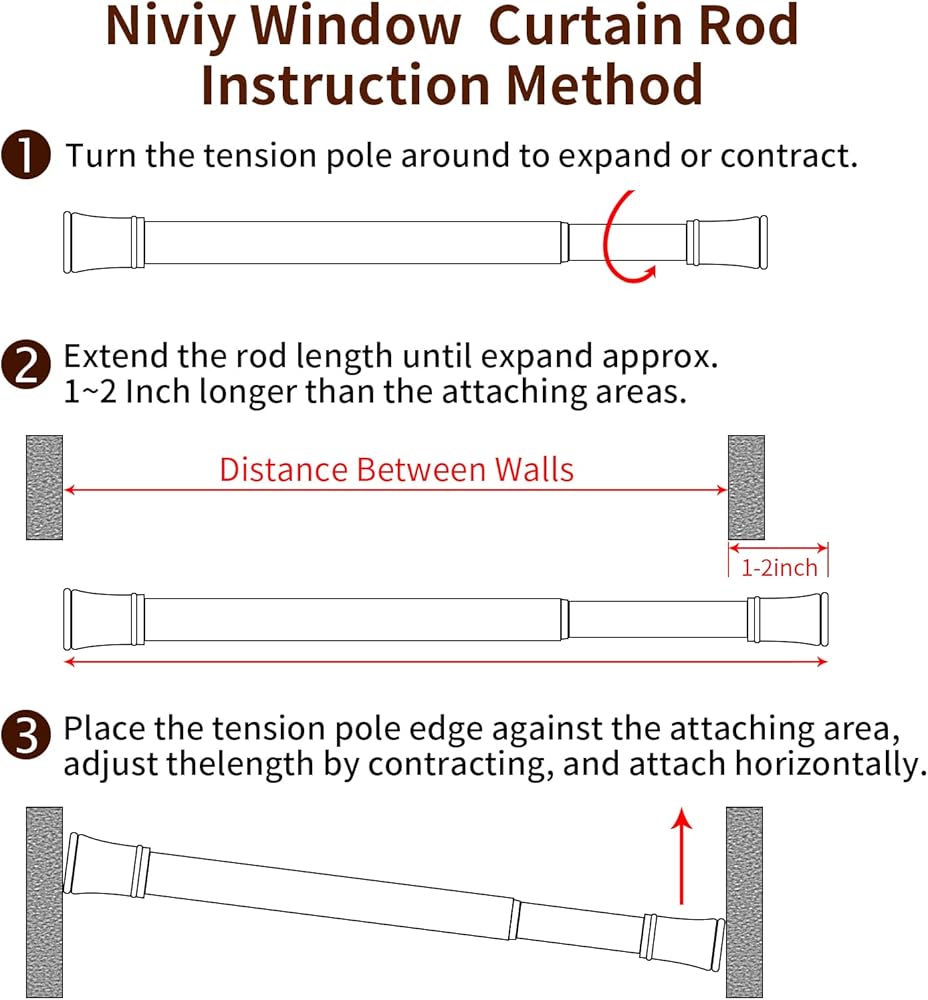 Niviy Window Curtain Rod Instruction Method

1 Turn the tension pole around to expand or contract.

2 Extend the rod length until expand approx. 1~2 Inch longer than the attaching areas.

Distance Between Walls

1-2inch

3 Place the tension pole edge against the attaching area, adjust thelength by contracting, and attach horizontally.