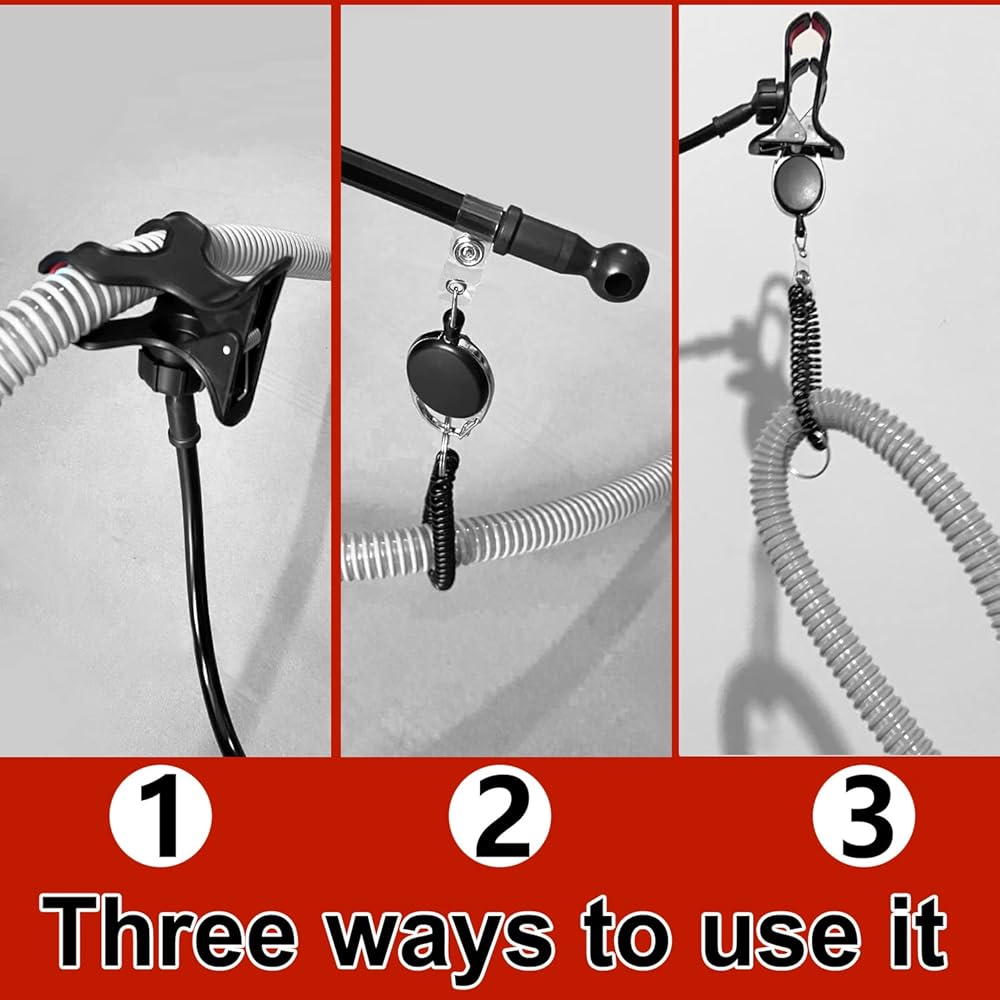 1
2
3
Three ways to use it