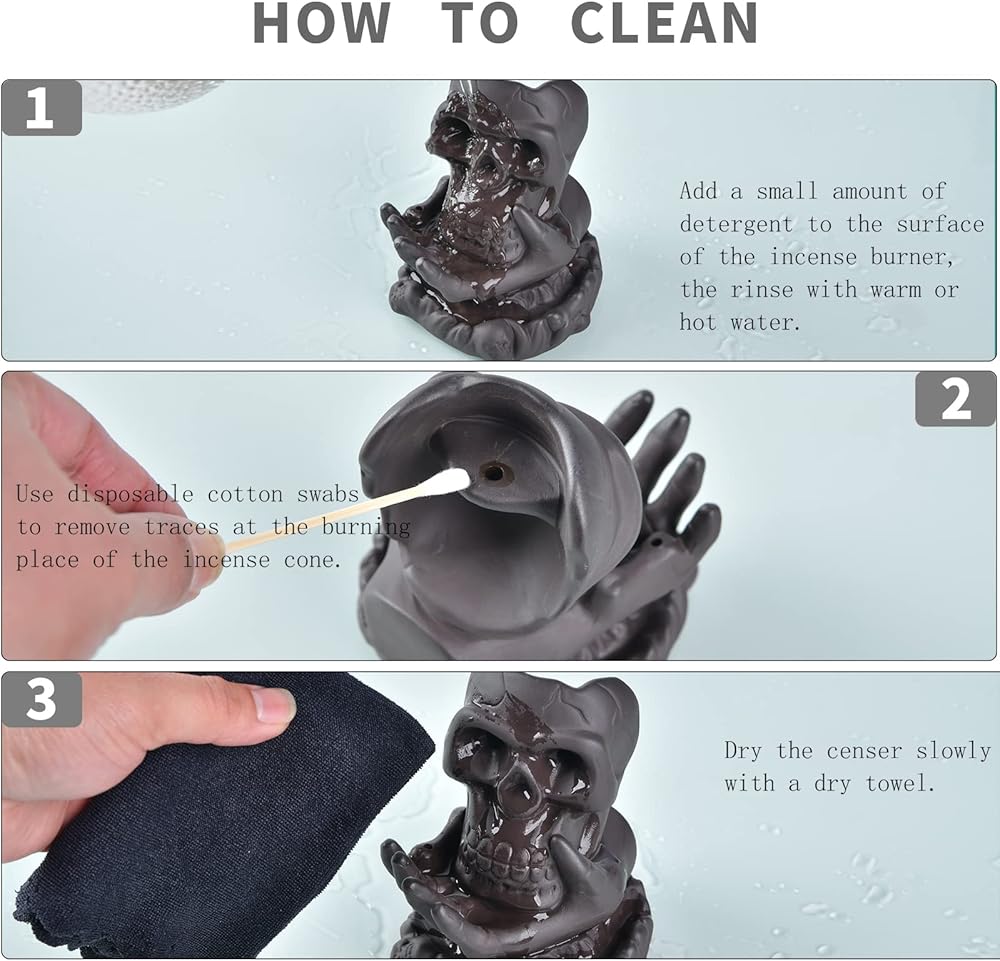 HOW TO CLEAN

1

Add a small amount of detergent to the surface of the incense burner, the rinse with warm or hot water.

2

Use disposable cotton swabs to remove traces at the burning place of the incense cone.

3

Dry the censer slowly with a dry towel.