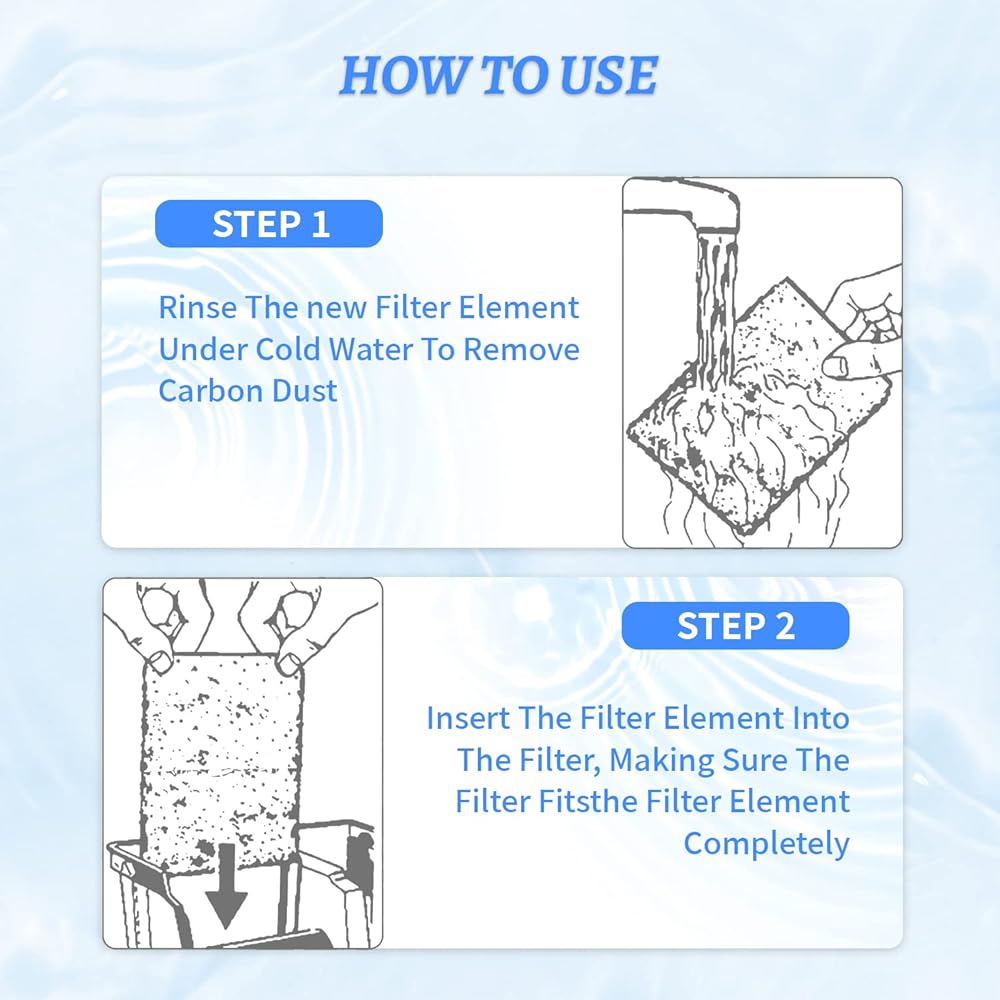 HOW TO USE

STEP 1

Rinse The new Filter Element Under Cold Water To Remove Carbon Dust

STEP 2

Insert The Filter Element Into The Filter, Making Sure The Filter Fitsthe Filter Element Completely