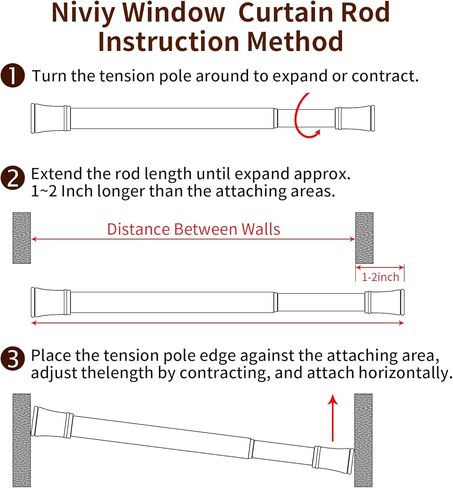 Niviy Window Curtain Rod Instruction Method

1 Turn the tension pole around to expand or contract.

2 Extend the rod length until expand approx. 1~2 Inch longer than the attaching areas.

Distance Between Walls

1-2inch

3 Place the tension pole edge against the attaching area, adjust thelength by contracting, and attach horizontally.