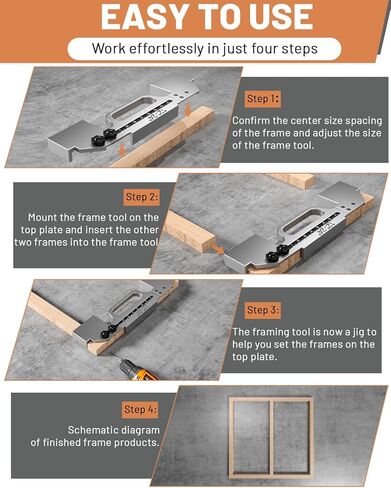 EASY TO USE

Work effortlessly in just four steps

Step 1:

Confirm the center size spacing of the frame and adjust the size of the frame tool.

Step 2:

Mount the frame tool on the top plate and insert the other two frames into the frame tool

Step 3:

The framing tool is now a jig to help you set the frames on the top plate.

Step 4:

Schematic diagram of finished frame products.