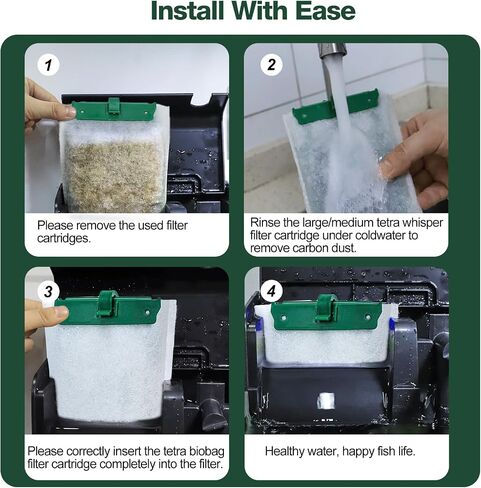 Install With Ease

1

Please remove the used filter cartridges.

2

Rinse the large/medium tetra whisper filter cartridge under coldwater to remove carbon dust.

3

Please correctly insert the tetra biobag filter cartridge completely into the filter.

4

Healthy water, happy fish life.