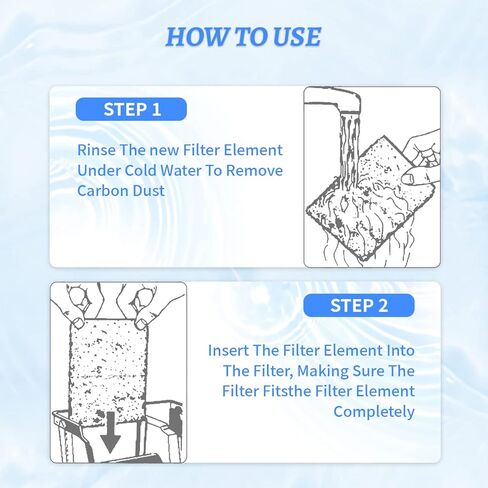 HOW TO USE

STEP 1

Rinse The new Filter Element Under Cold Water To Remove Carbon Dust

STEP 2

Insert The Filter Element Into The Filter, Making Sure The Filter Fitsthe Filter Element Completely