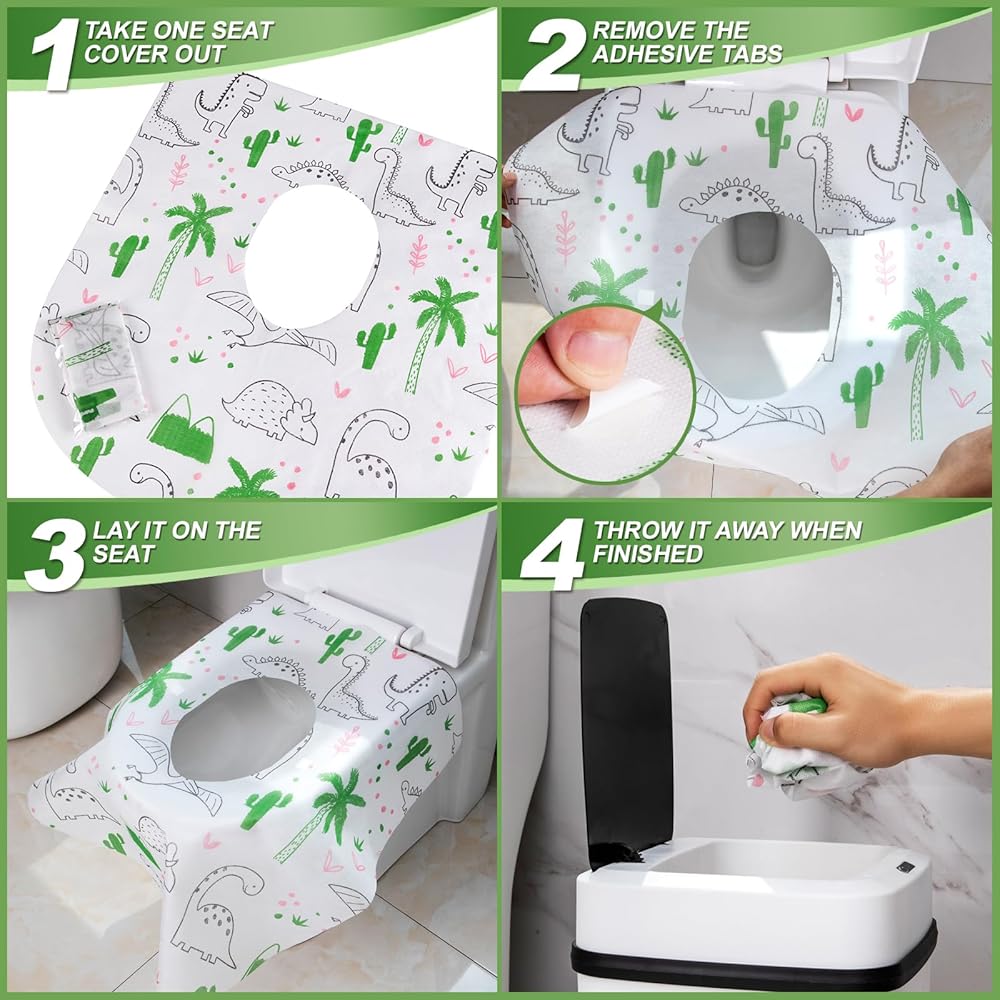 1 TAKE ONE SEAT COVER OUT

2 REMOVE THE ADHESIVE TABS

3 LAY IT ON THE SEAT

4 THROW IT AWAY WHEN FINISHED