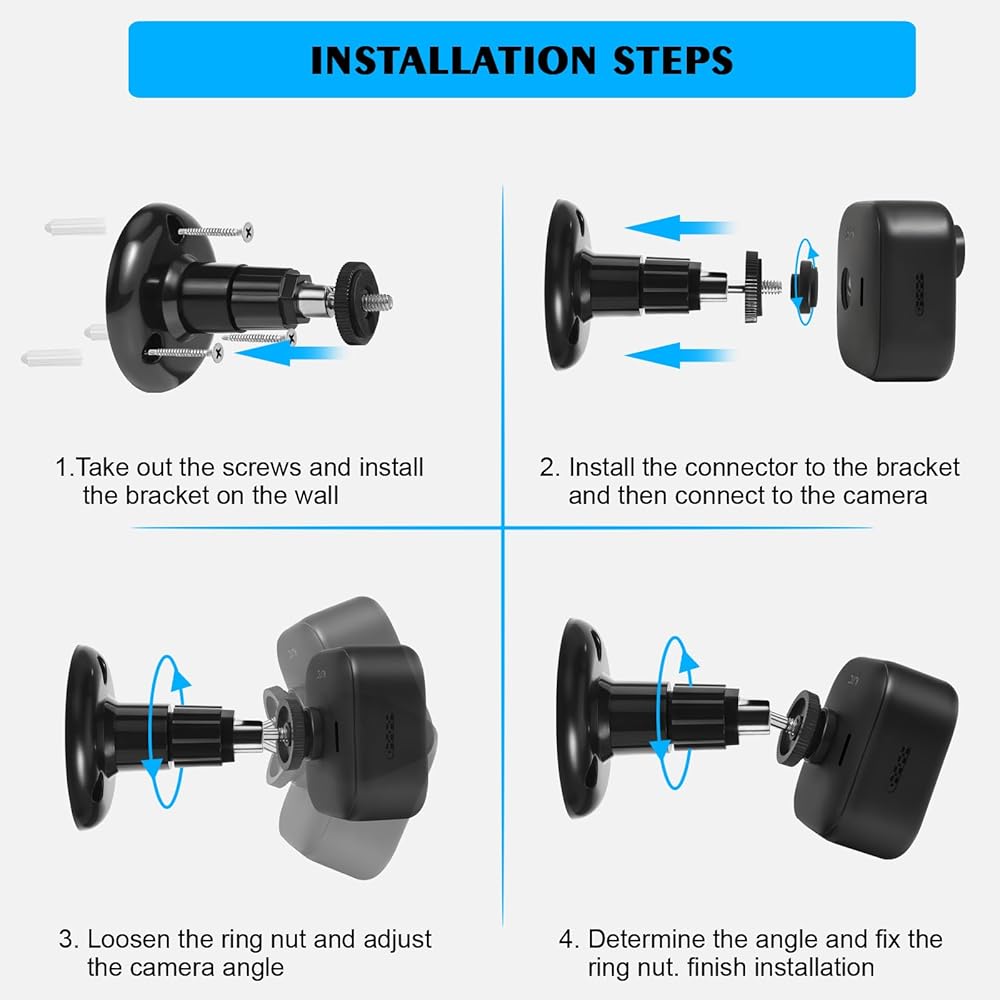 INSTALLATION STEPS

1.Take out the screws and install the bracket on the wall

2. Install the connector to the bracket and then connect to the camera

3. Loosen the ring nut and adjust the camera angle

4. Determine the angle and fix the ring nut. finish installation