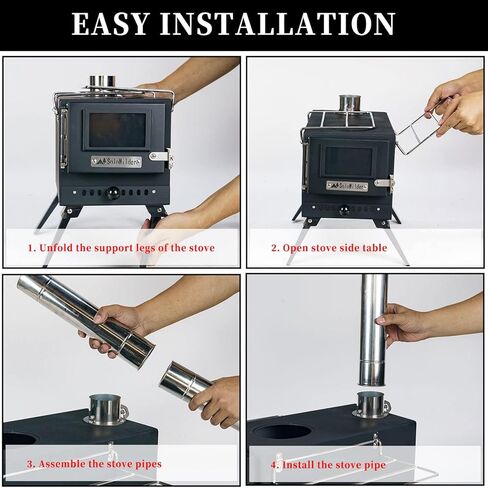 EASY INSTALLATION

SoloWilder

1. Unfold the support legs of the stove

SoloWilder

2. Open stove side table

3. Assemble the stove pipes

4. Install the stove pipe