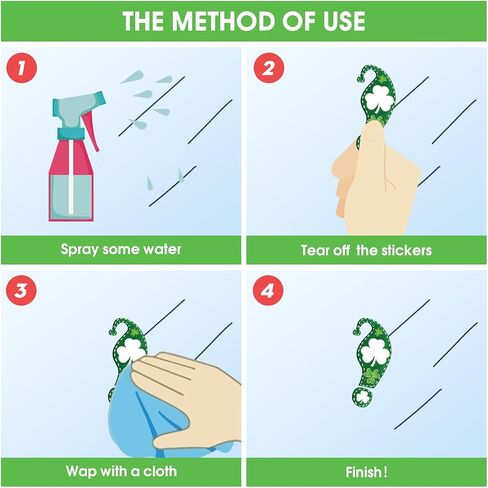 THE METHOD OF USE

1

Spray some water

2

Tear off the stickers

3

Wap with a cloth

4

Finish!