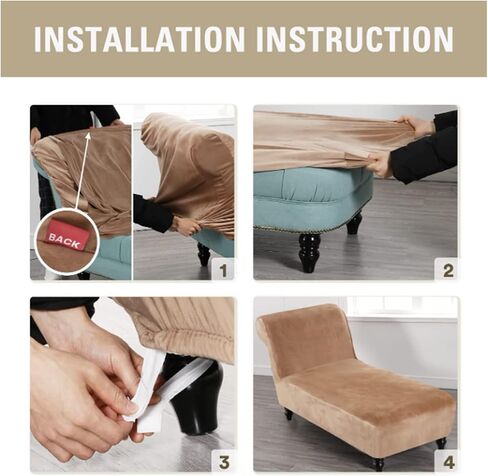 INSTALLATION INSTRUCTION

BACK

1

2

3

4