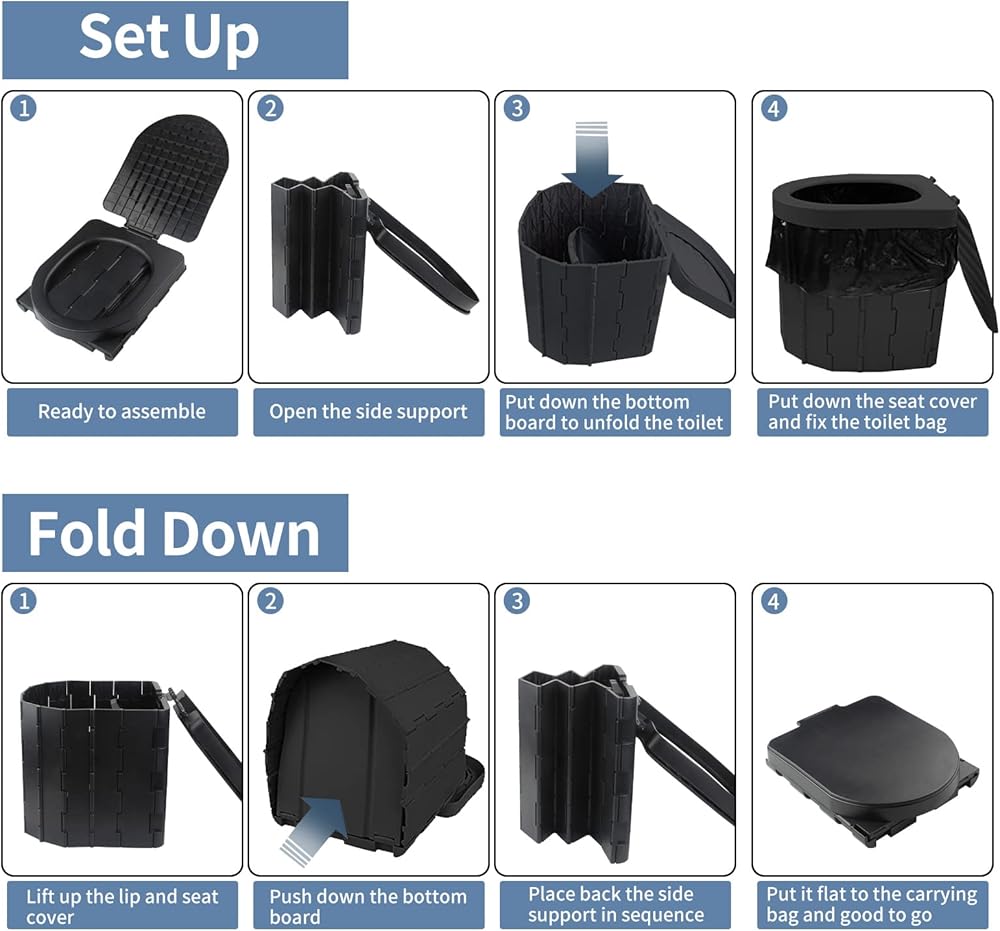 Set Up

1
Ready to assemble

2
Open the side support

3
Put down the bottom board to unfold the toilet

4
Put down the seat cover and fix the toilet bag

Fold Down

1
Lift up the lip and seat cover

2
Push down the bottom board

3
Place back the side support in sequence

4
Put it flat to the carrying bag and good to go