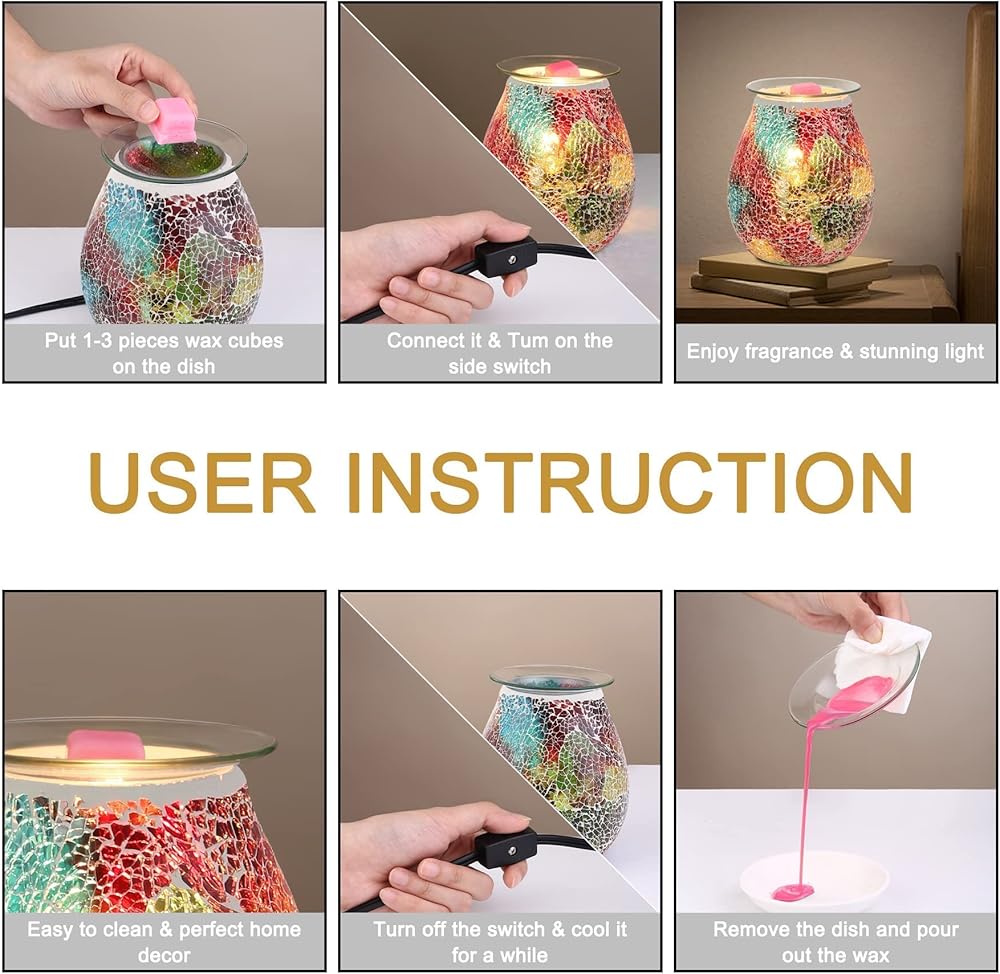 Put 1-3 pieces wax cubes on the dish

Connect it & Tum on the side switch

Enjoy fragrance & stunning light

USER INSTRUCTION

Easy to clean & perfect home decor

Turn off the switch & cool it for a while

Remove the dish and pour out the wax