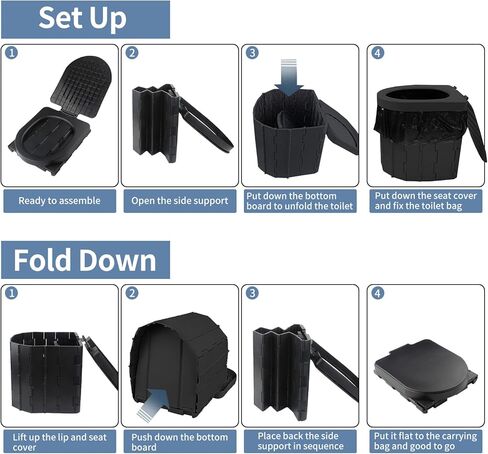 Set Up

1
Ready to assemble

2
Open the side support

3
Put down the bottom board to unfold the toilet

4
Put down the seat cover and fix the toilet bag

Fold Down

1
Lift up the lip and seat cover

2
Push down the bottom board

3
Place back the side support in sequence

4
Put it flat to the carrying bag and good to go