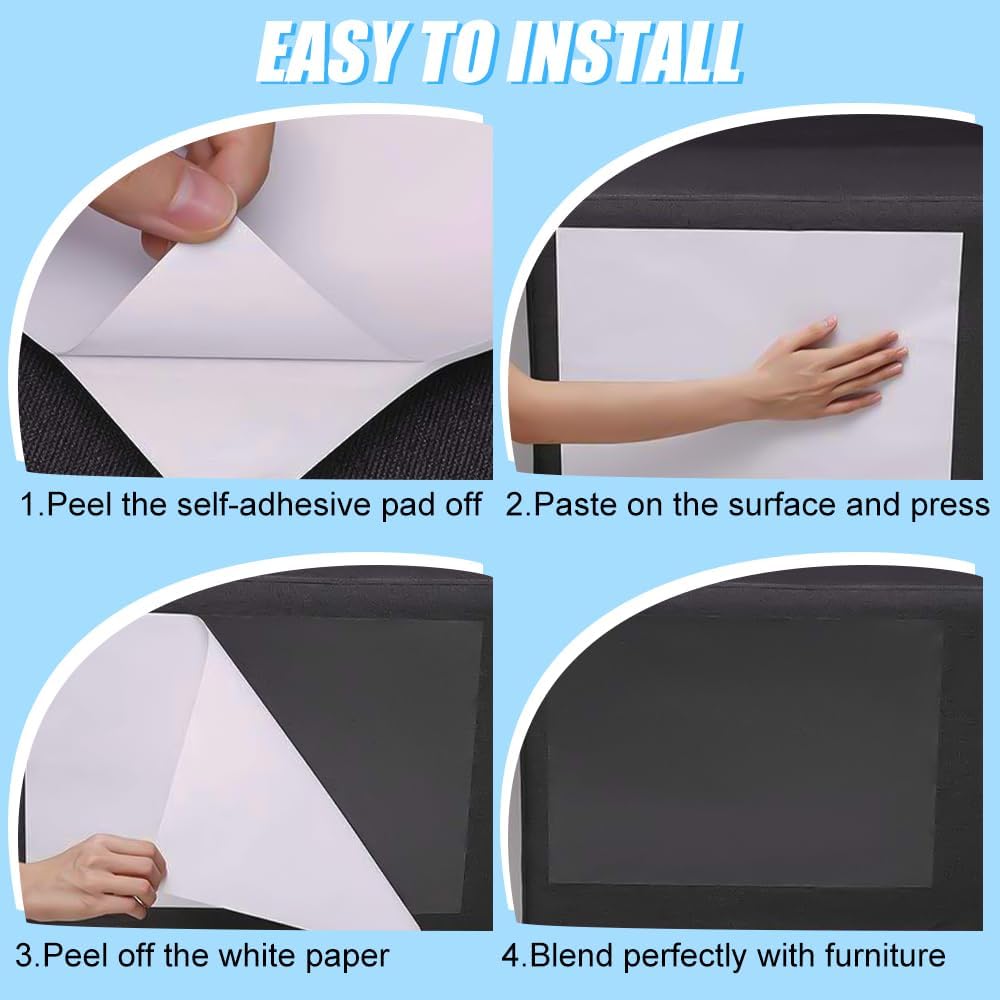 EASY TO INSTALL

1.Peel the self-adhesive pad off

2.Paste on the surface and press

3.Peel off the white paper

4.Blend perfectly with furniture