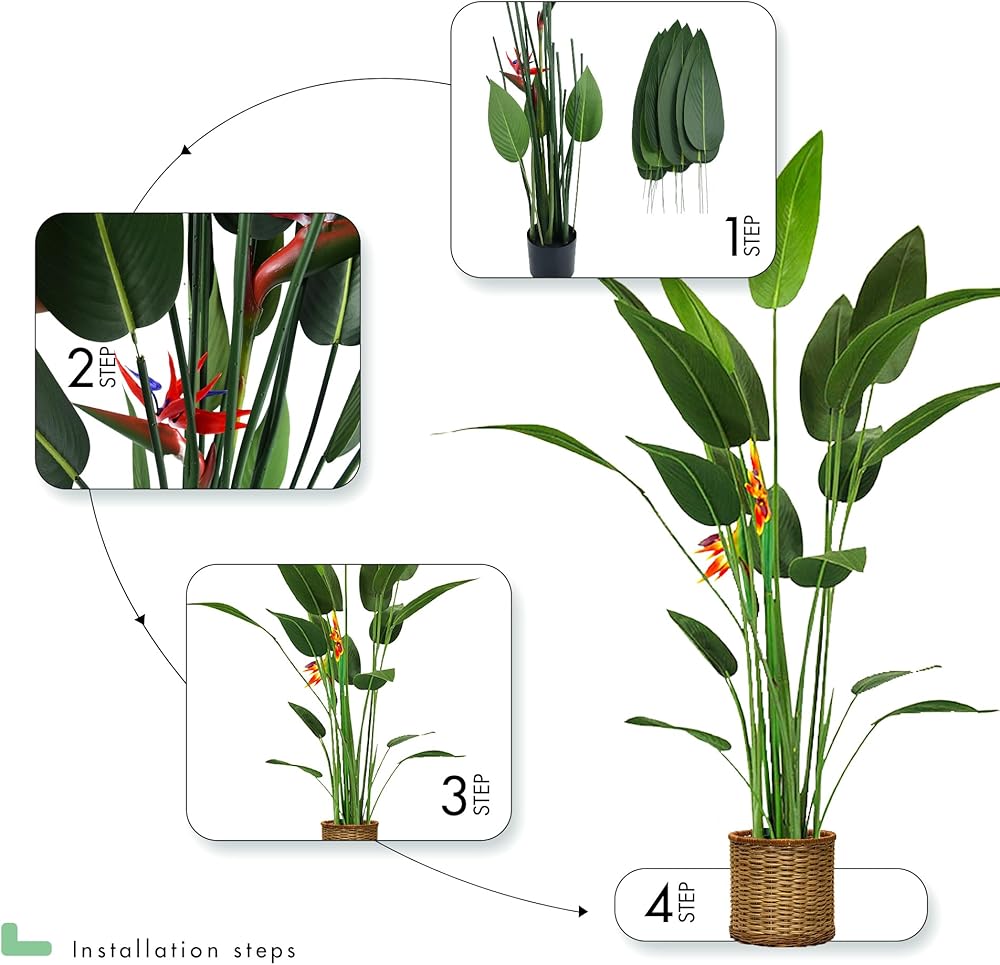 1 STEP

2 STEP

3 STEP

4 STEP

Installation steps