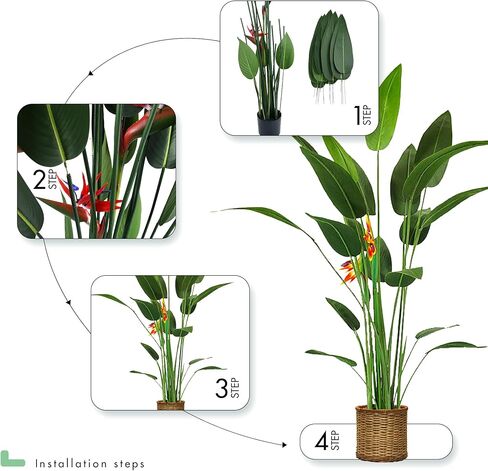 1 STEP

2 STEP

3 STEP

4 STEP

Installation steps