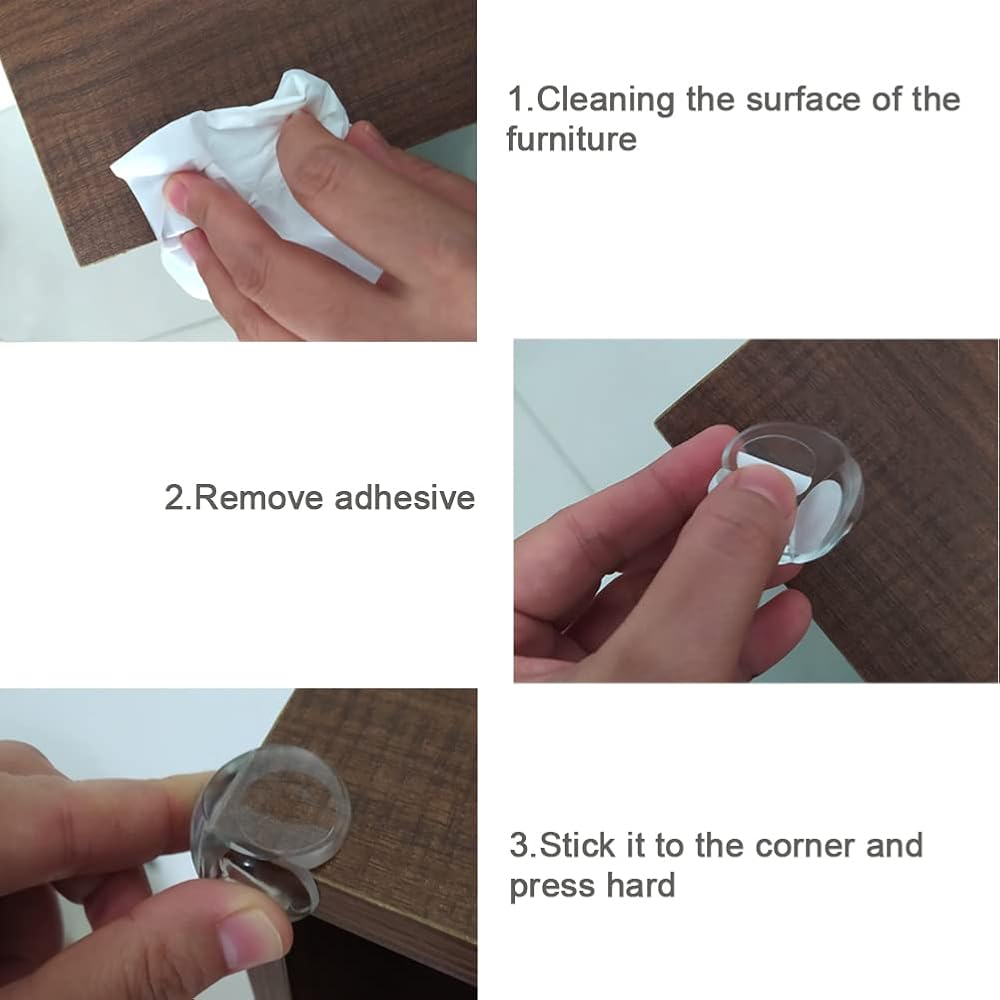 1.Cleaning the surface of the furniture

2.Remove adhesive

3.Stick it to the corner and press hard